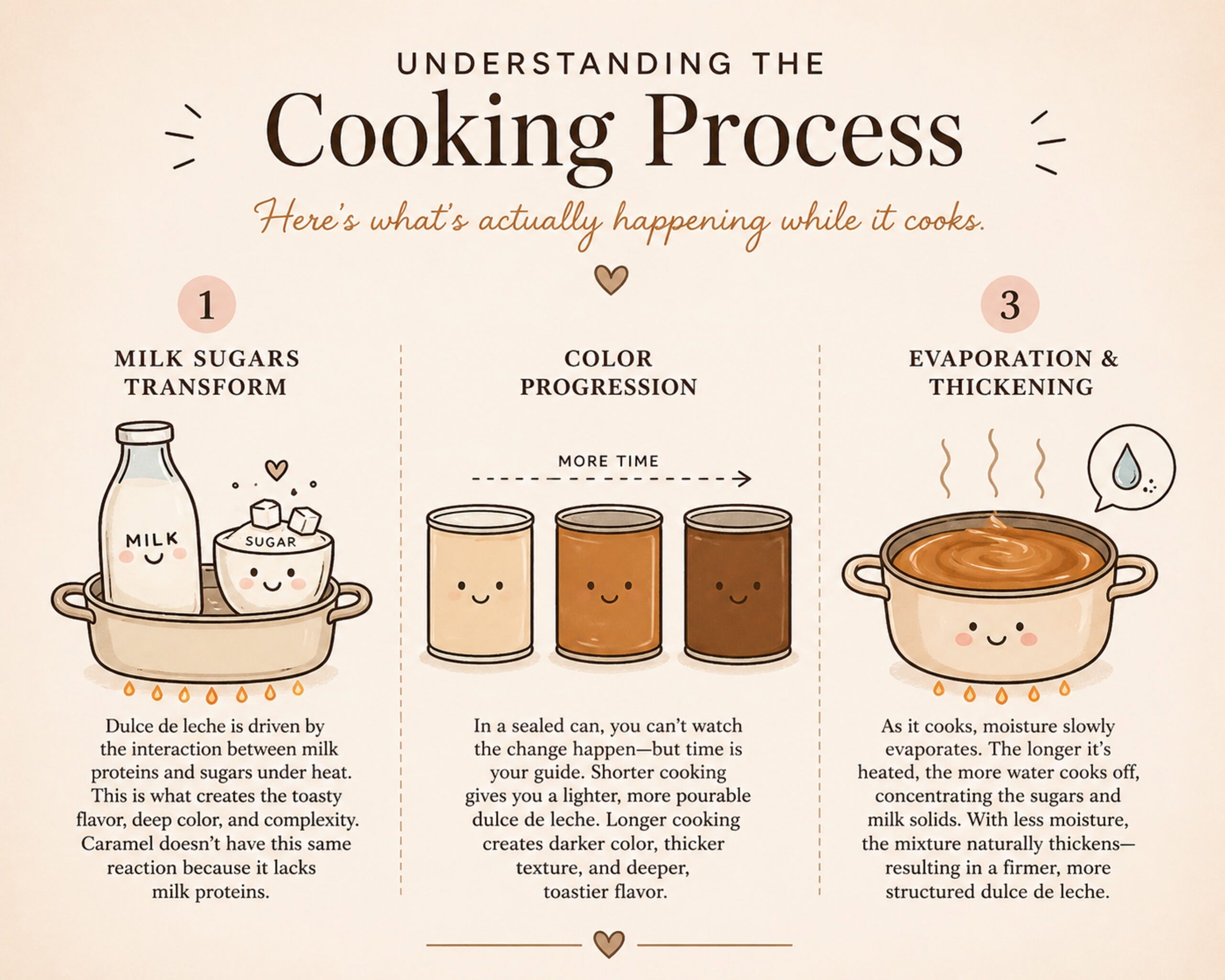 UNDERSTANDING THE

Cooking Process

Here's what's actually happening while it cooks.

1

MILK SUGARS TRANSFORM

MILK

SUGAR

Dulce de leche is driven by the interaction between milk proteins and sugars under heat. This is what creates the toasty flavor, deep color, and complexity. Caramel doesn't have this same reaction because it lacks milk proteins.

COLOR PROGRESSION

MORE TIME

In a sealed can, you can't watch the change happen—but time is your guide. Shorter cooking gives you a lighter, more pourable dulce de leche. Longer cooking creates darker color, thicker texture, and deeper, toastier flavor.

3

EVAPORATION & THICKENING

As it cooks, moisture slowly evaporates. The longer it's heated, the more water cooks off, concentrating the sugars and milk solids. With less moisture, the mixture naturally thickens—resulting in a firmer, more structured dulce de leche.